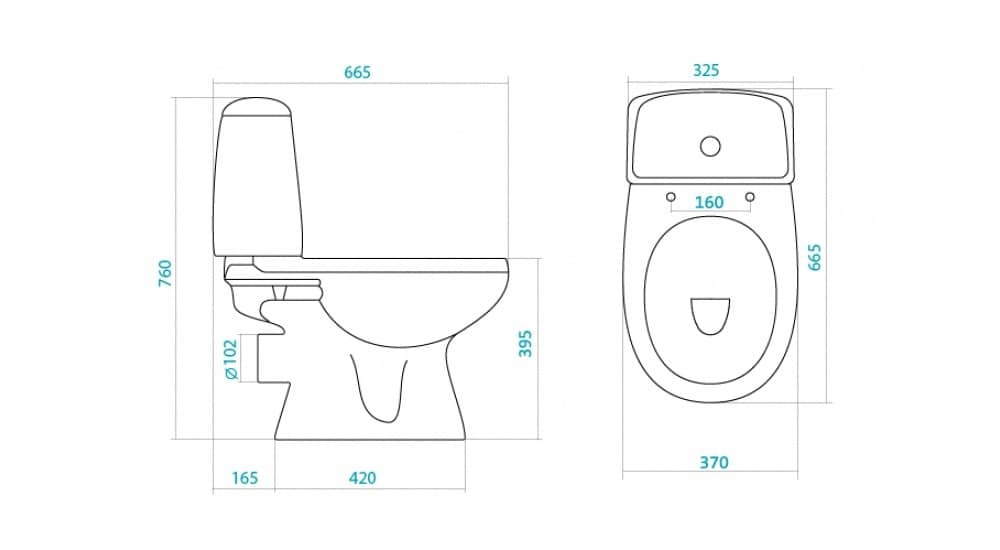 665
760
Ø102
395
165
420
325
160
665
370